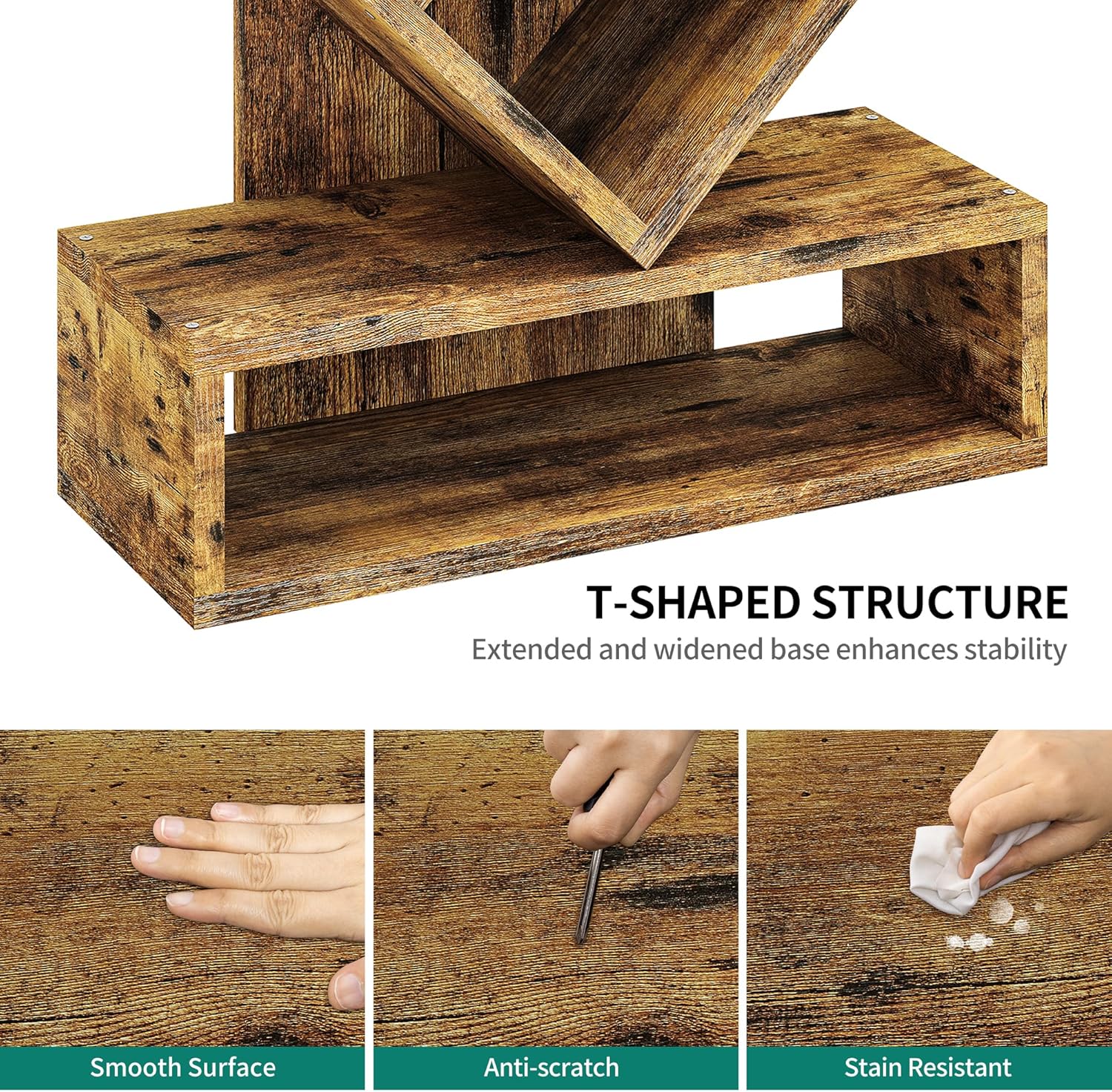 T-SHAPED STRUCTURE
Extended and widened base enhances stability

Smooth Surface

Anti-scratch

Stain Resistant